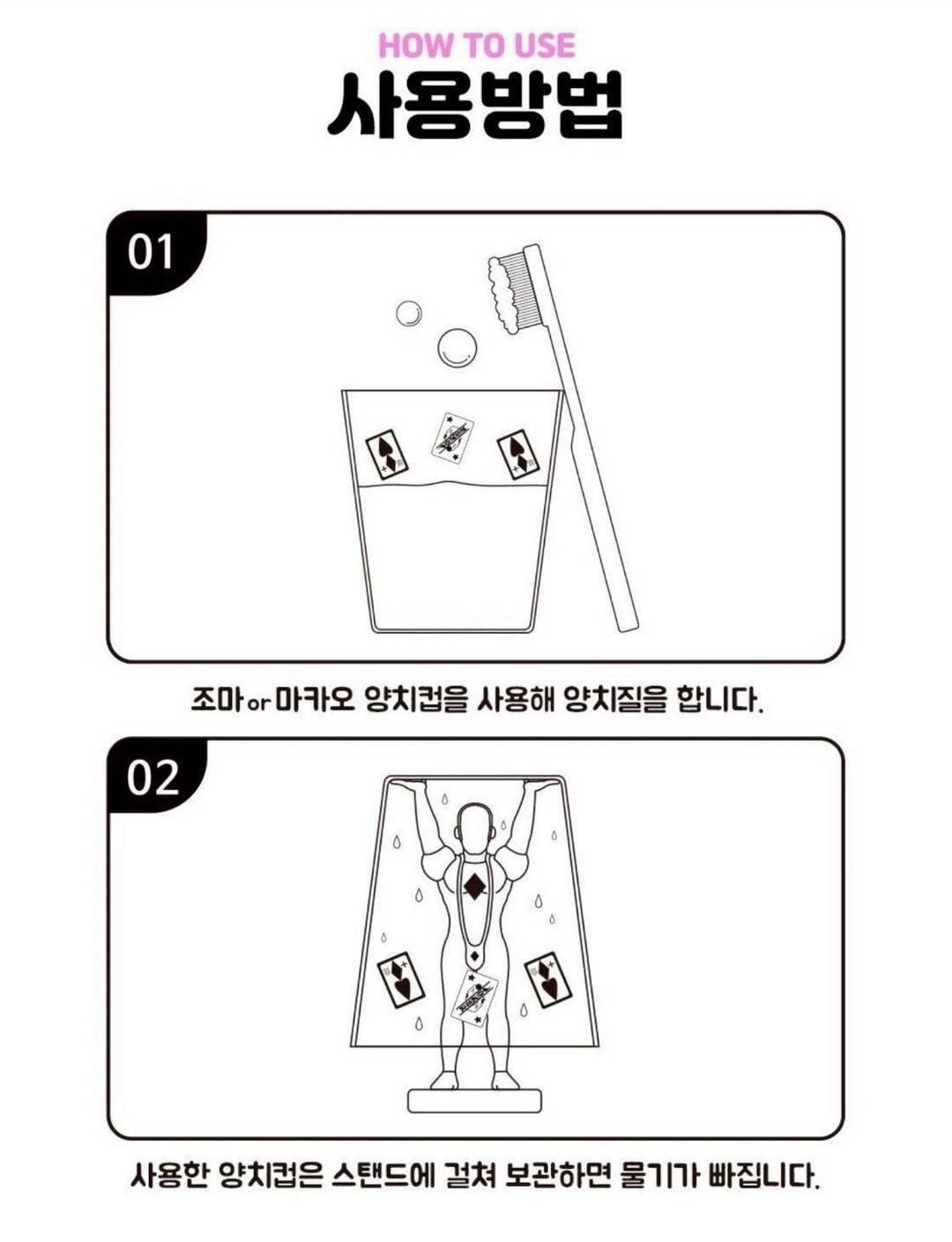 HOW TO USE
사용방법

01

조마 or 마카오 양치컵을 사용해 양치질을 합니다.

02

사용한 양치컵은 스탠드에 걸쳐 보관하면 물기가 빠집니다.